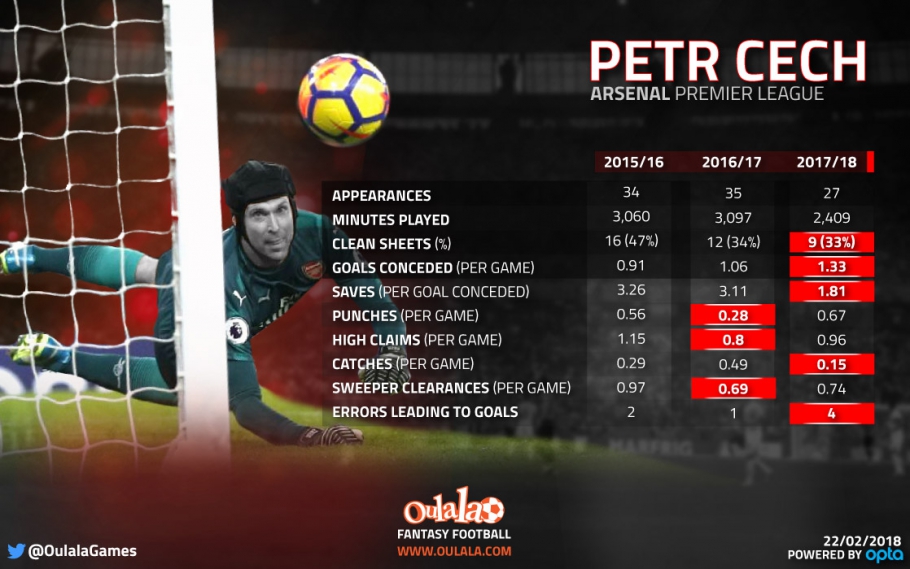 PETR CECH
ARSENAL PREMIER LEAGUE

| | 2015/16 | 2016/17 | 2017/18 |
|---|---|---|---|
| APPEARANCES | 34 | 35 | 27 |
| MINUTES PLAYED | 3,060 | 3,097 | 2,409 |
| CLEAN SHEETS (%) | 16 (47%) | 12 (34%) | 9 (33%) |
| GOALS CONCEDED (PER GAME) | 0.91 | 1.06 | 1.33 |
| SAVES (PER GOAL CONCEDED) | 3.26 | 3.11 | 1.81 |
| PUNCHES (PER GAME) | 0.56 | 0.28 | 0.67 |
| HIGH CLAIMS (PER GAME) | 1.15 | 0.8 | 0.96 |
| CATCHES (PER GAME) | 0.29 | 0.49 | 0.15 |
| SWEEPER CLEARANCES (PER GAME) | 0.97 | 0.69 | 0.74 |
| ERRORS LEADING TO GOALS | 2 | 1 | 4 |

@OulalaGames

Oulala
FANTASY FOOTBALL
WWW.OULALA.COM

22/02/2018
POWERED BY opta